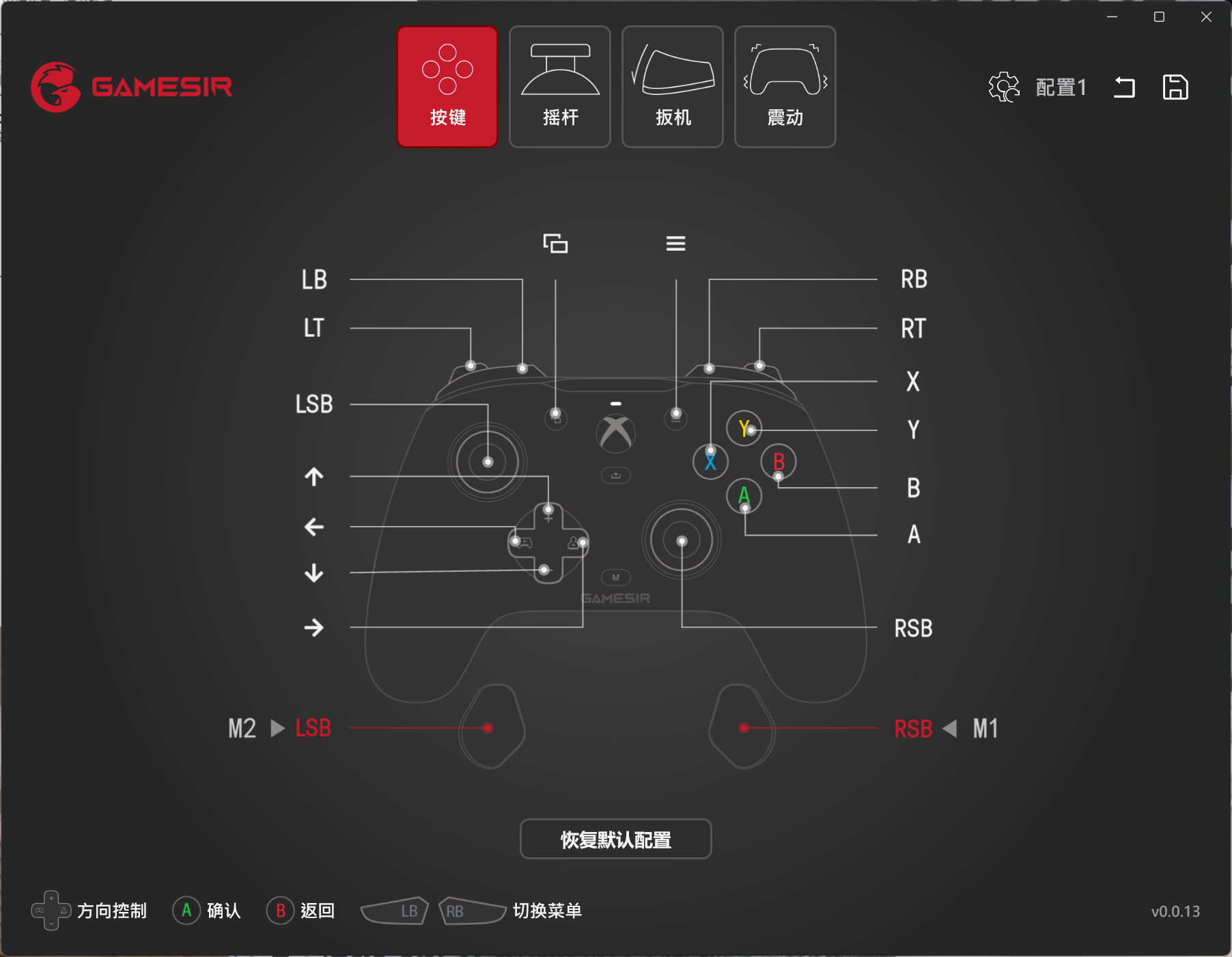 GAMESIR

按键

摇杆

扳机

震动

配置1

LB

LT

LSB

↑

←

↓

→

RB

RT

X

Y

B

A

RSB

Y

X

B

A

M

GAMESIR

M2 ▶ LSB

RSB ◀ M1

恢复默认配置

方向控制 A 确认 B 返回 LB RB 切换菜单

v0.0.13