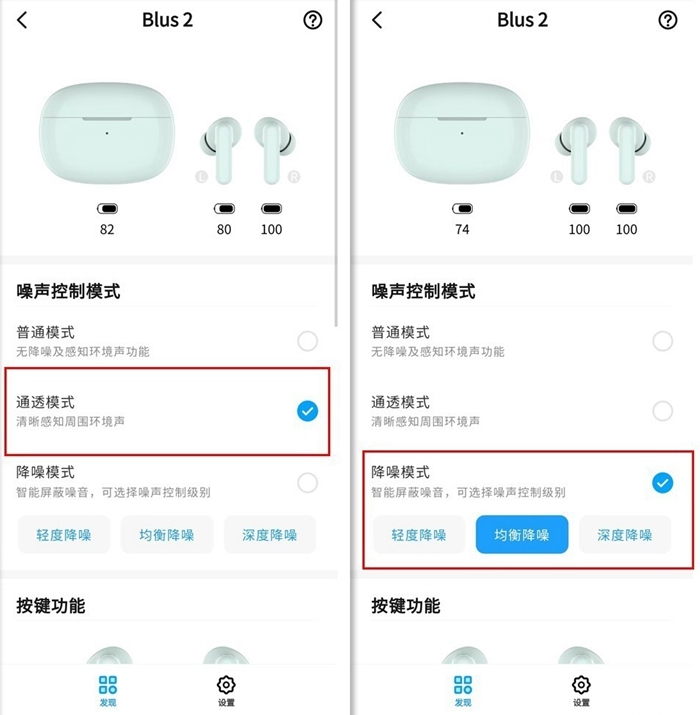 Blus 2

L R

82 80 100

噪声控制模式

普通模式
无降噪及感知环境声功能

通透模式
清晰感知周围环境声

降噪模式
智能屏蔽噪音，可选择噪声控制级别

轻度降噪 均衡降噪 深度降噪

按键功能

发现 设置

Blus 2

L R

74 100 100

噪声控制模式

普通模式
无降噪及感知环境声功能

通透模式
清晰感知周围环境声

降噪模式
智能屏蔽噪音，可选择噪声控制级别

轻度降噪 均衡降噪 深度降噪

按键功能

发现 设置