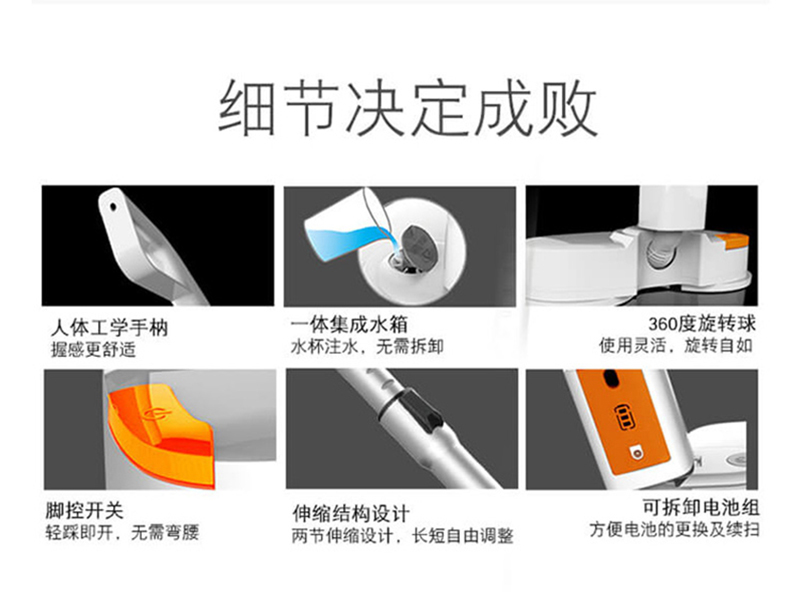 细节决定成败

人体工学手柄
握感更舒适

一体集成水箱
水杯注水，无需拆卸

360度旋转球
使用灵活，旋转自如

脚控开关
轻踩即开，无需弯腰

伸缩结构设计
两节伸缩设计，长短自由调整

可拆卸电池组
方便电池的更换及续扫