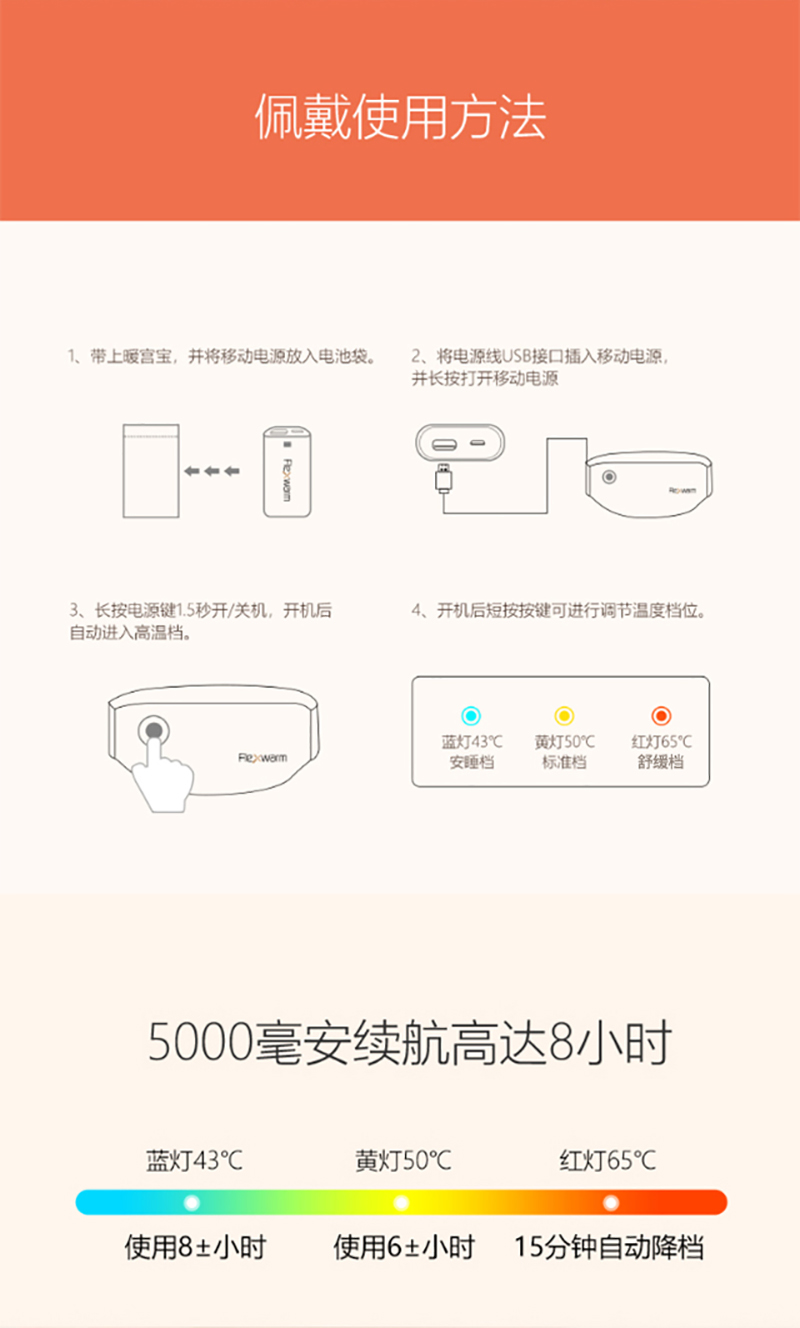 佩戴使用方法

1、带上暖宫宝，并将移动电源放入电池袋。

Flexwarm

2、将电源线USB接口插入移动电源，并长按打开移动电源

Flexwarm

3、长按电源键1.5秒开/关机，开机后自动进入高温档。

Flexwarm

4、开机后短按按键可进行调节温度档位。

蓝灯43℃
安睡档

黄灯50℃
标准档

红灯65℃
舒缓档

5000毫安续航高达8小时

蓝灯43℃

黄灯50℃

红灯65℃

使用8±小时

使用6±小时

15分钟自动降档