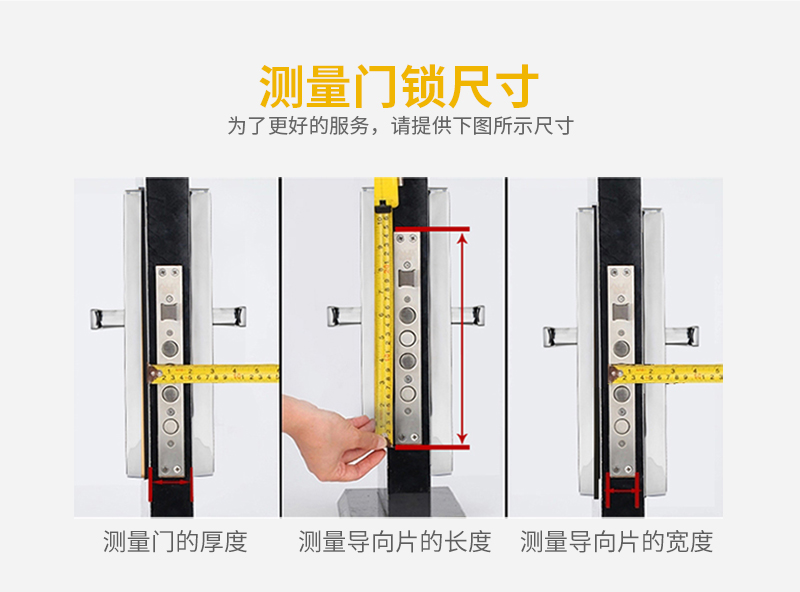 测量门锁尺寸
为了更好的服务，请提供下图所示尺寸

测量门的厚度

测量导向片的长度

测量导向片的宽度