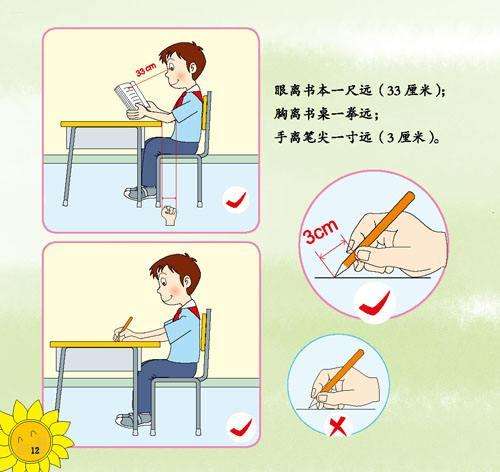 33 cm

眼离书本一尺远（33 厘米）；
胸离书桌一拳远；
手离笔尖一寸远（3 厘米）。

3cm

12