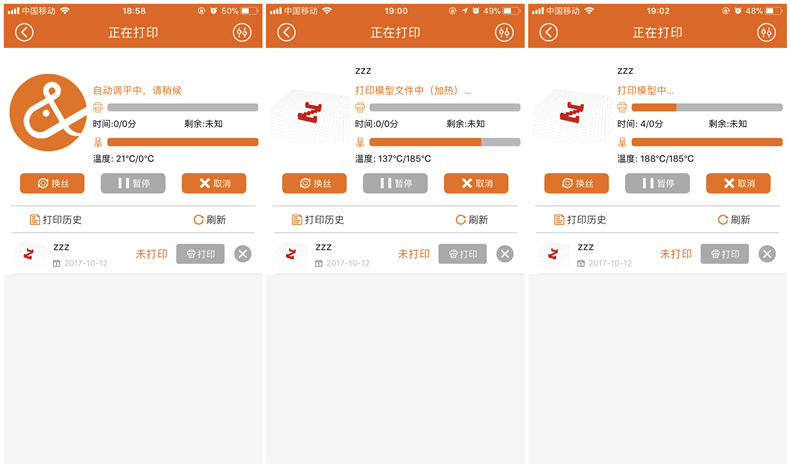 中国移动 18:58 50%

正在打印

自动调平中，请稍候

时间:0/0分 剩余:未知

温度: 21°C/0°C

换丝 暂停 取消

打印历史 刷新

zzz
2017-10-12
未打印 打印

中国移动 19:00 49%

正在打印

zzz

打印模型文件中（加热）...

时间:0/0分 剩余:未知

温度: 137°C/185°C

换丝 暂停 取消

打印历史 刷新

zzz
2017-10-12
未打印 打印

中国移动 19:02 48%

正在打印

zzz

打印模型中...

时间: 4/0分 剩余:未知

温度: 188°C/185°C

换丝 暂停 取消

打印历史 刷新

zzz
2017-10-12
未打印 打印