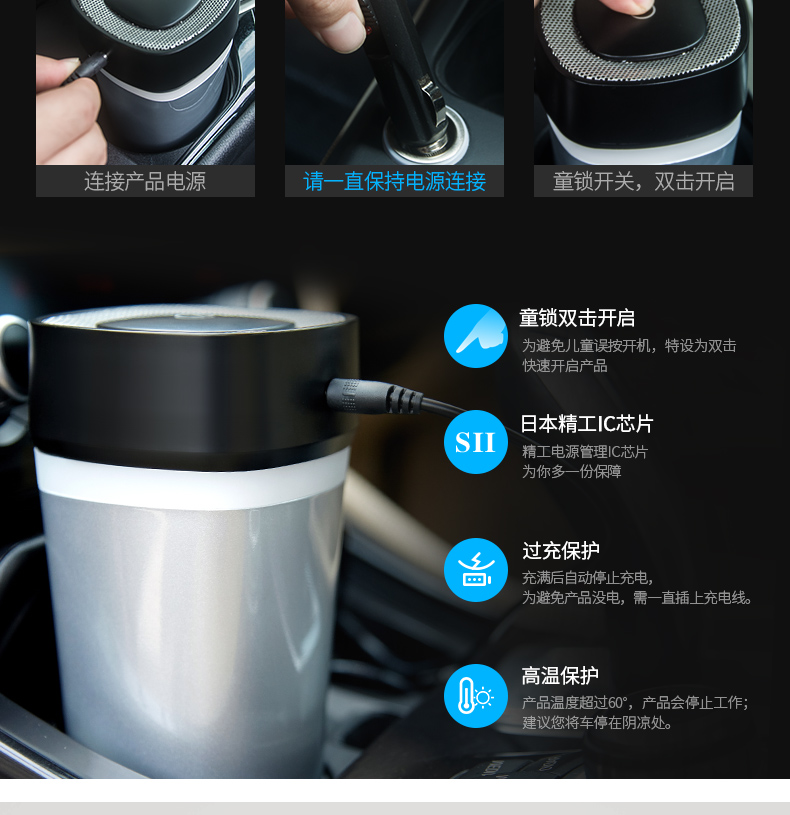 连接产品电源

请一直保持电源连接

童锁开关，双击开启

童锁双击开启
为避免儿童误按开机，特设为双击快速开启产品

SII

日本精工IC芯片
精工电源管理IC芯片
为你多一份保障

过充保护
充满后自动停止充电，
为避免产品没电，需一直插上充电线。

高温保护
产品温度超过60°，产品会停止工作；
建议您将车停在阴凉处。