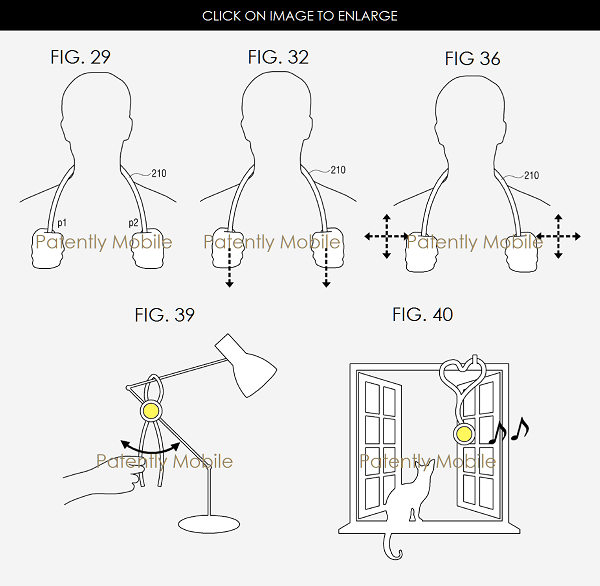 CLICK ON IMAGE TO ENLARGE

FIG. 29

210

p1

p2

Patently Mobile

FIG. 32

210

Patently Mobile

FIG 36

210

Patently Mobile

FIG. 39

Patently Mobile

FIG. 40

Patently Mobile